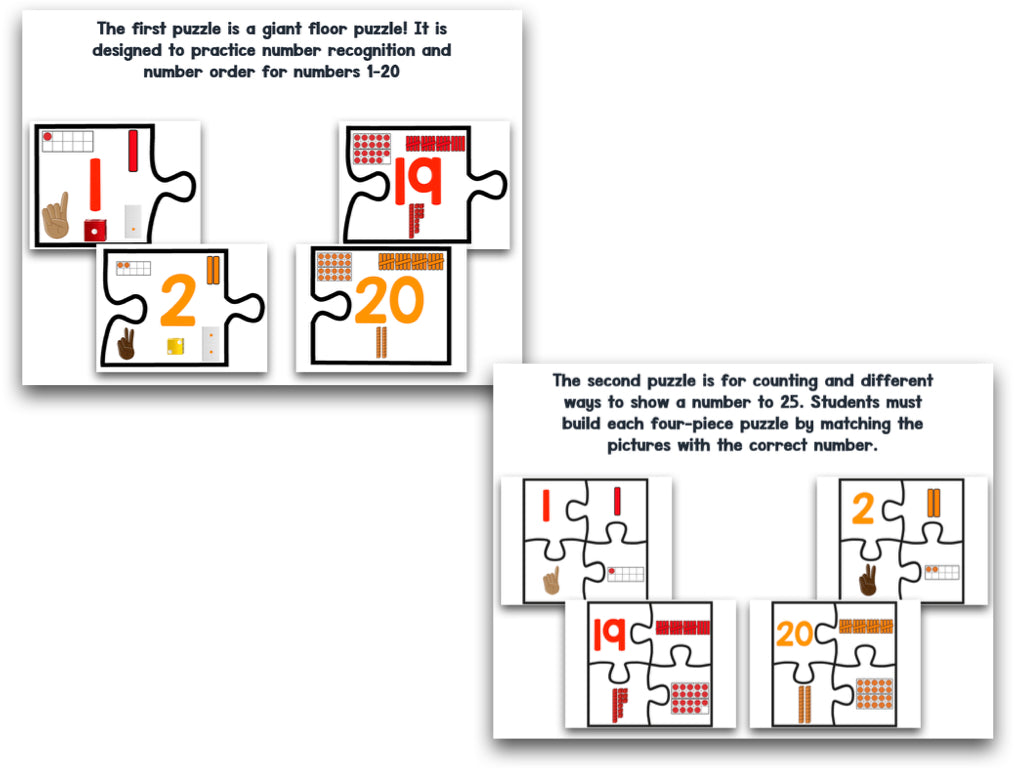 The first puzzle is a giant floor puzzle! It is designed to practice number recognition and number order for numbers 1-20

1

19

2

20

The second puzzle is for counting and different ways to show a number to 25. Students must build each four-piece puzzle by matching the pictures with the correct number.

1

2

19

20