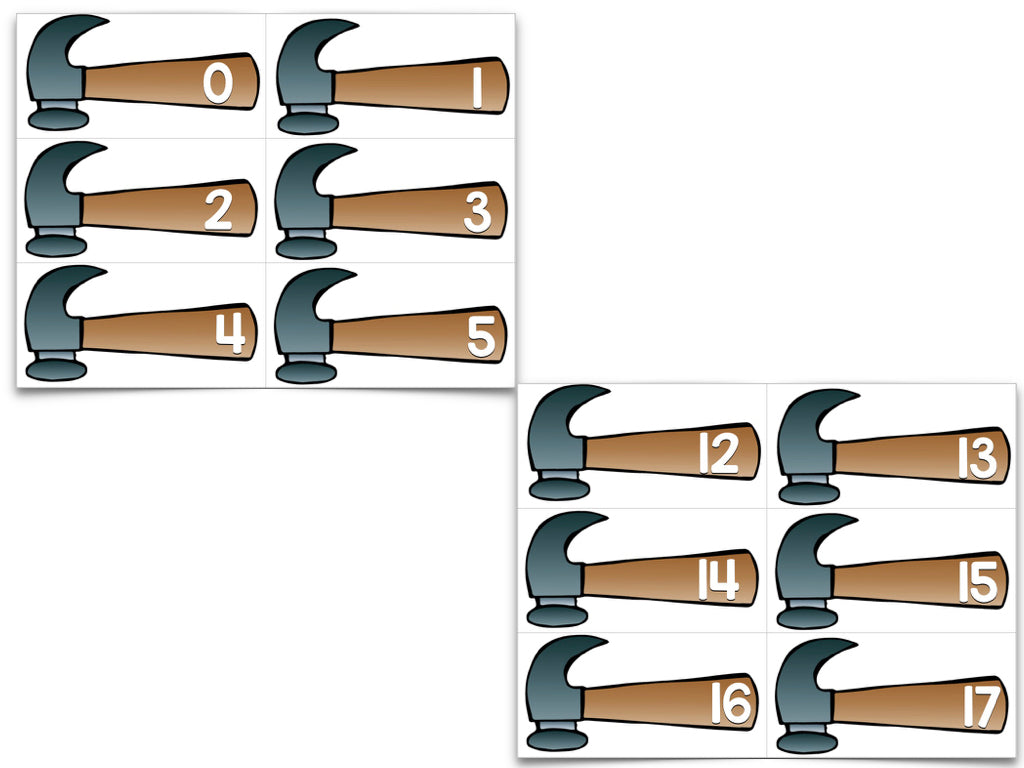 0
1
2
3
4
5

12
13
14
15
16
17